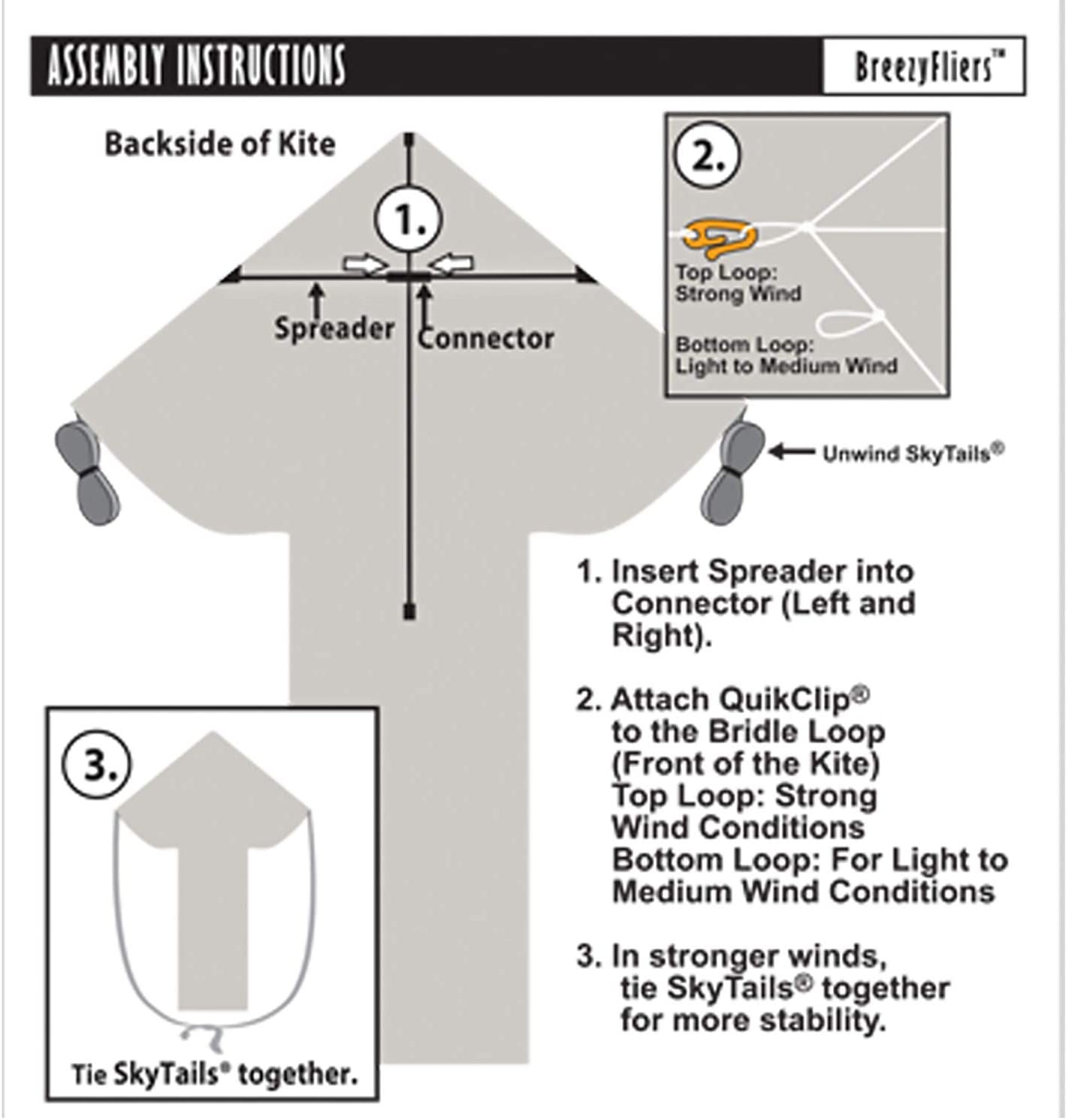 ASSEMBLY INSTRUCTIONS

BreezyFliers™

Backside of Kite

1.

Spreader

Connector

2.

Top Loop: Strong Wind

Bottom Loop: Light to Medium Wind

Unwind SkyTails®

1. Insert Spreader into Connector (Left and Right).

2. Attach QuikClip® to the Bridle Loop (Front of the Kite) Top Loop: Strong Wind Conditions Bottom Loop: For Light to Medium Wind Conditions

3. In stronger winds, tie SkyTails® together for more stability.

3.

Tie SkyTails® together.